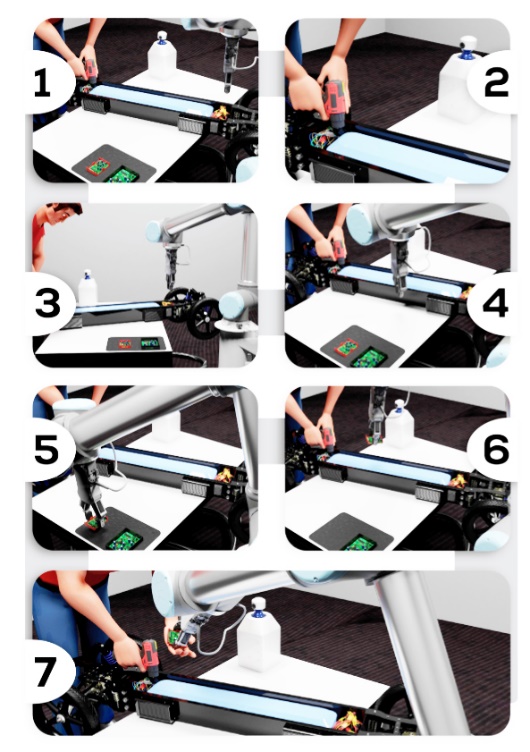 1

2

3

4

5

6

7